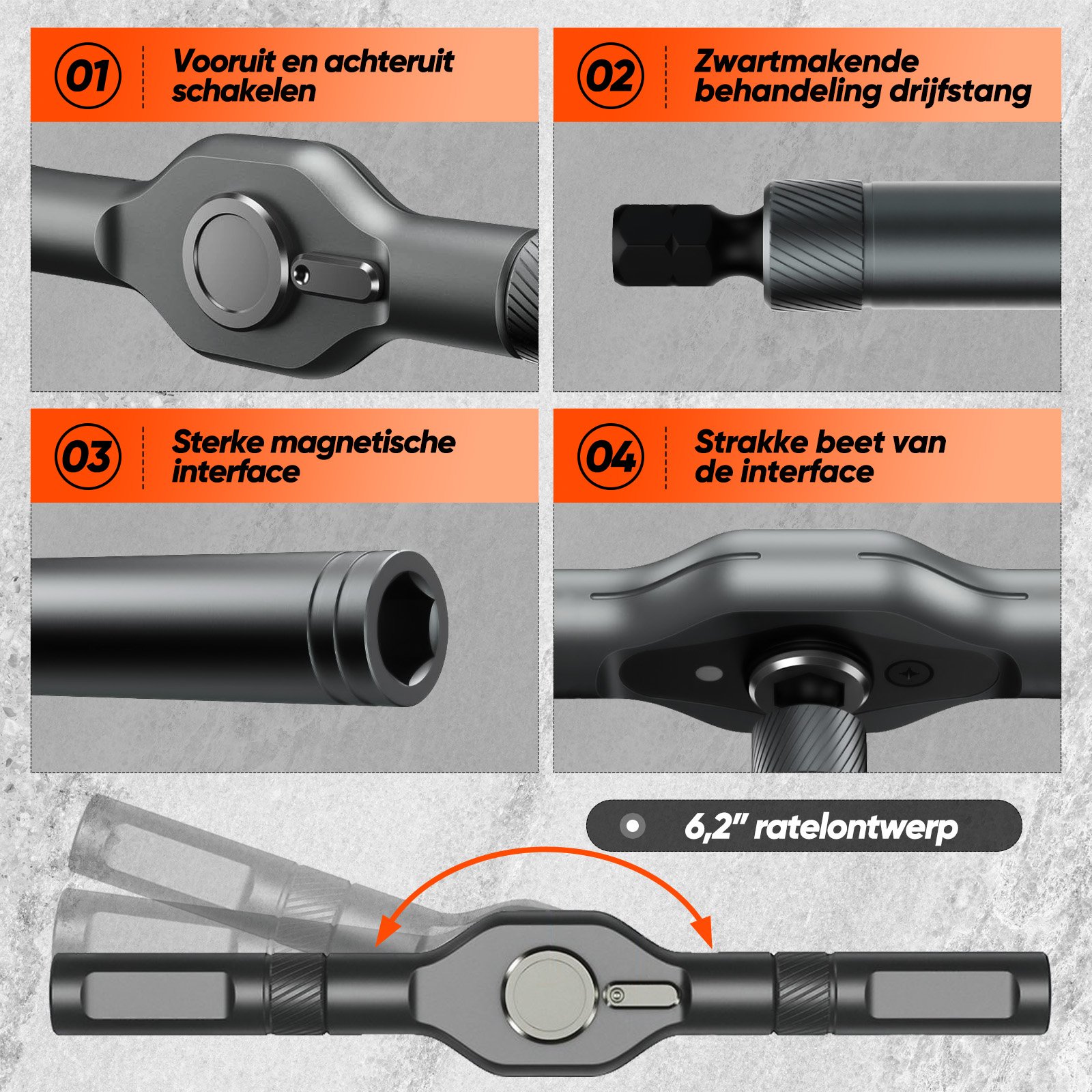 01 Vooruit en achteruit schakelen

02 Zwartmakende behandeling drijfstang

03 Sterke magnetische interface

04 Strakke beet van de interface

6,2" ratelontwerp