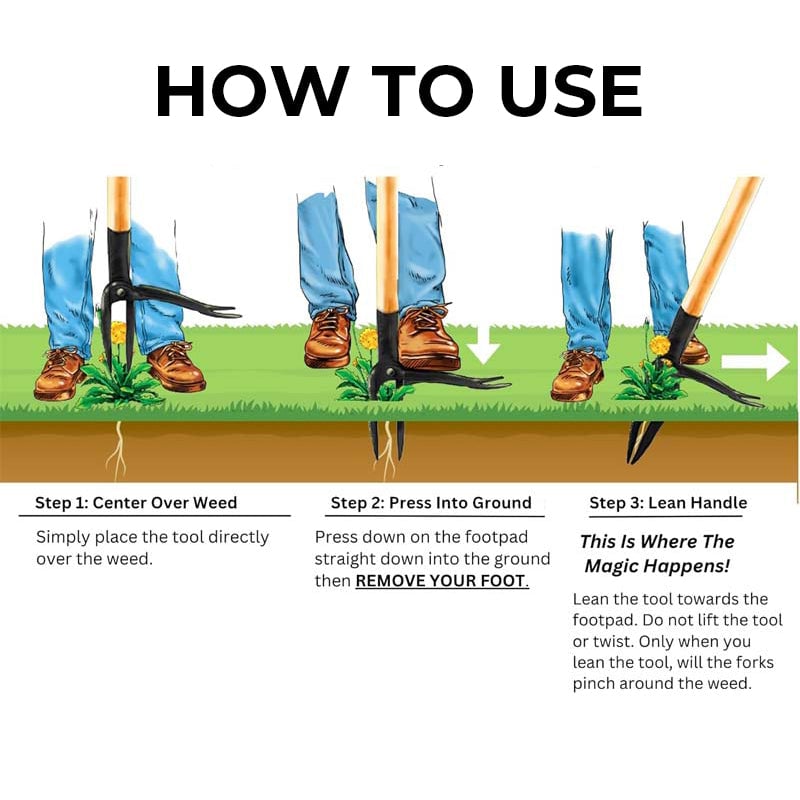 HOW TO USE

Step 1: Center Over Weed

Simply place the tool directly over the weed.

Step 2: Press Into Ground

Press down on the footpad straight down into the ground then REMOVE YOUR FOOT.

Step 3: Lean Handle

This Is Where The Magic Happens!

Lean the tool towards the footpad. Do not lift the tool or twist. Only when you lean the tool, will the forks pinch around the weed.