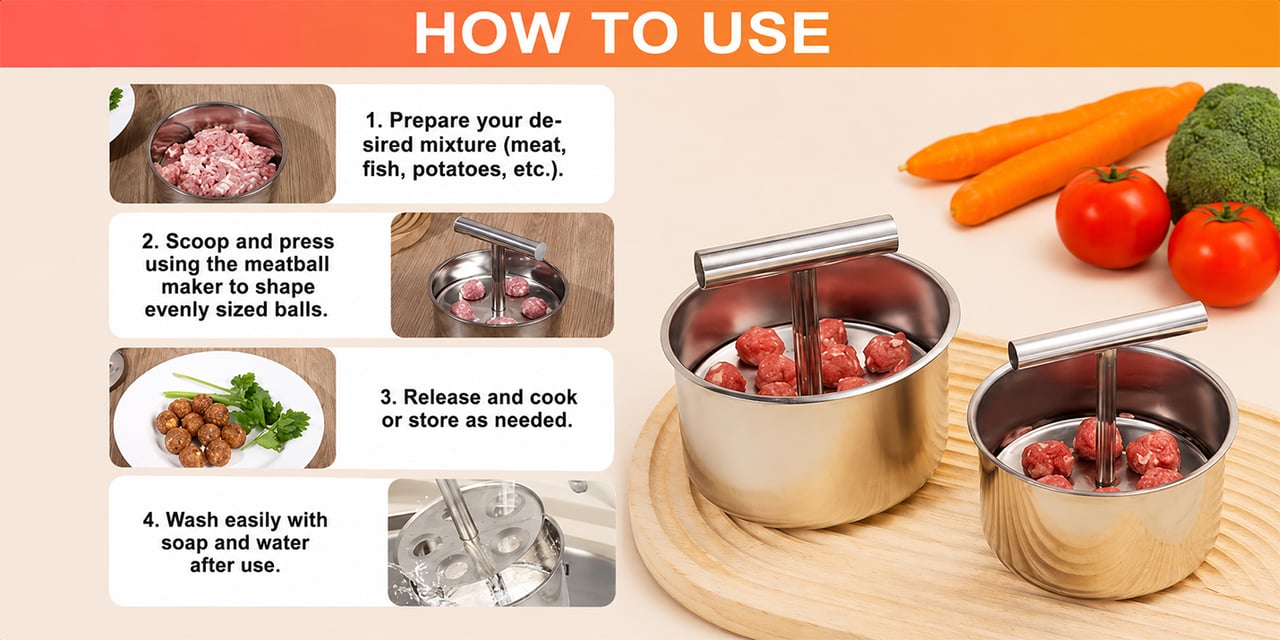 HOW TO USE

1. Prepare your desired mixture (meat, fish, potatoes, etc.).

2. Scoop and press using the meatball maker to shape evenly sized balls.

3. Release and cook or store as needed.

4. Wash easily with soap and water after use.