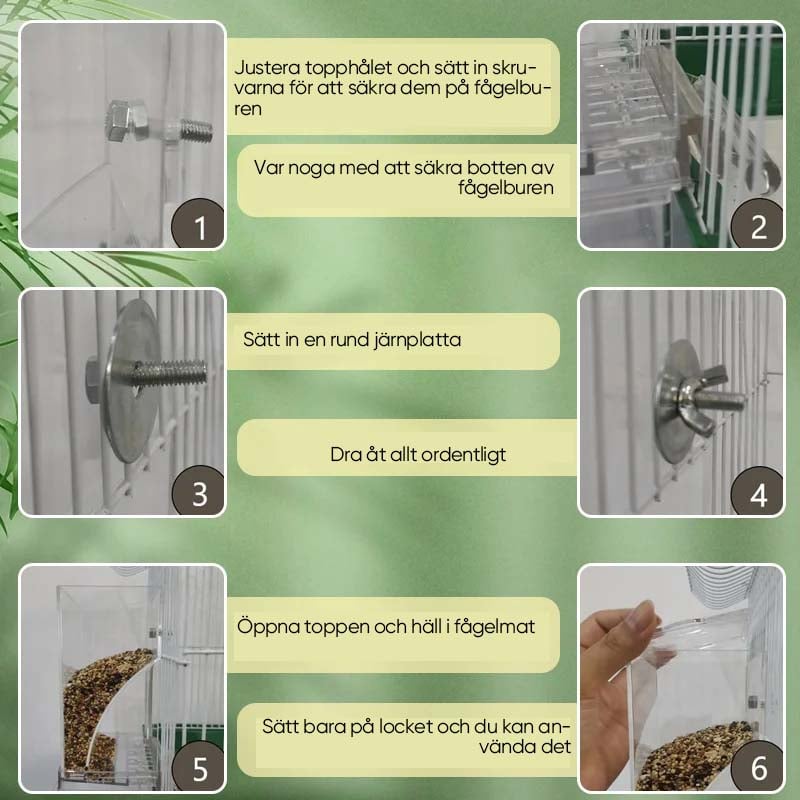 1

Justera topphålet och sätt in skruvarna för att säkra dem på fågelburen

Var noga med att säkra botten av fågelburen

2

3

Sätt in en rund järnplatta

Dra åt allt ordentligt

4

5

Öppna toppen och häll i fågelmat

Sätt bara på locket och du kan använda det

6