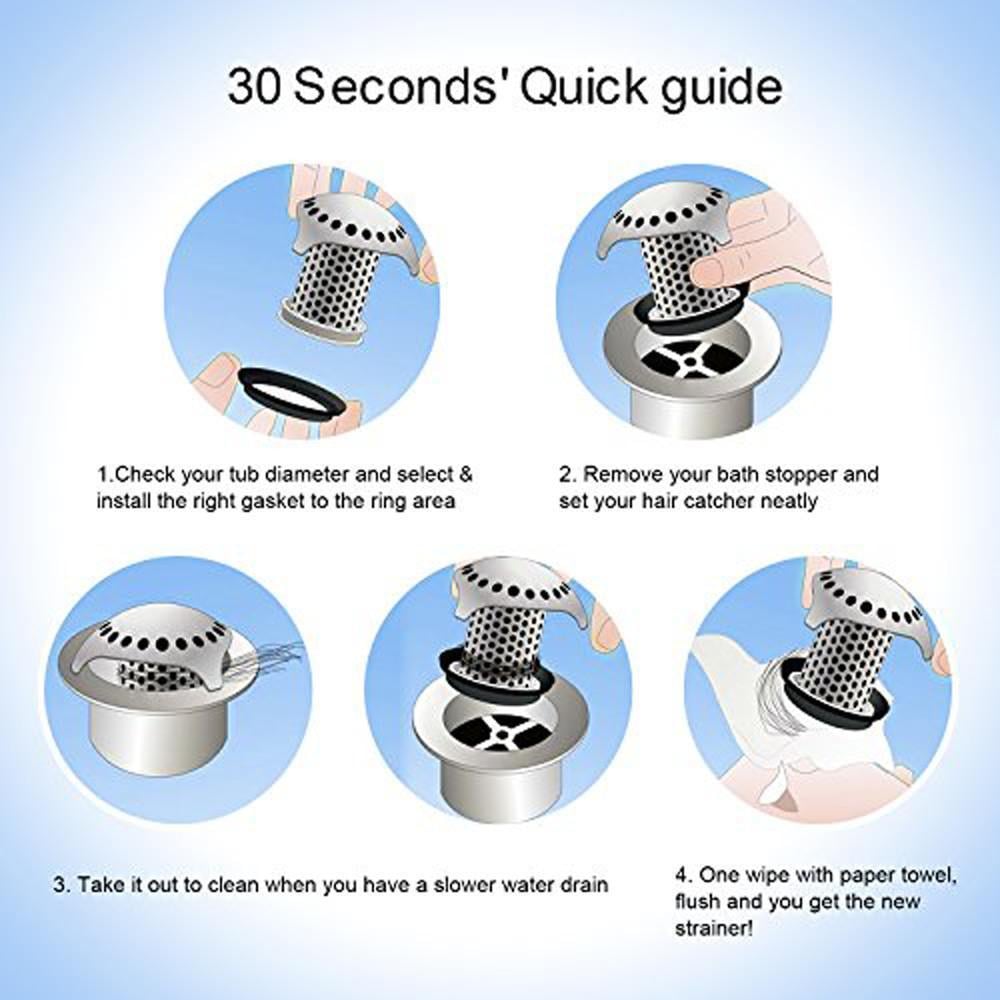 30 Seconds' Quick guide

1.Check your tub diameter and select & install the right gasket to the ring area

2. Remove your bath stopper and set your hair catcher neatly

3. Take it out to clean when you have a slower water drain

4. One wipe with paper towel, flush and you get the new strainer!