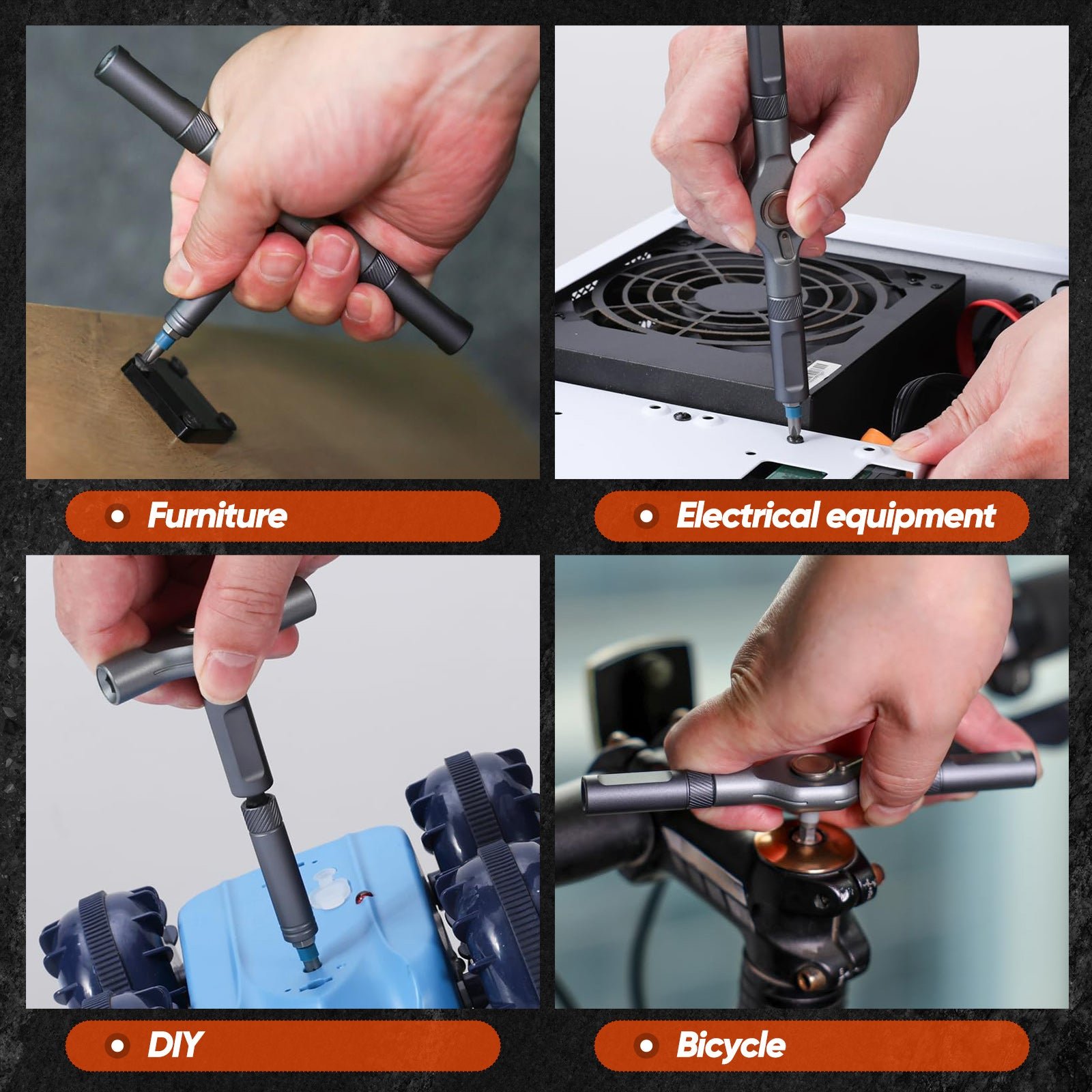 Furniture

Electrical equipment

DIY

Bicycle