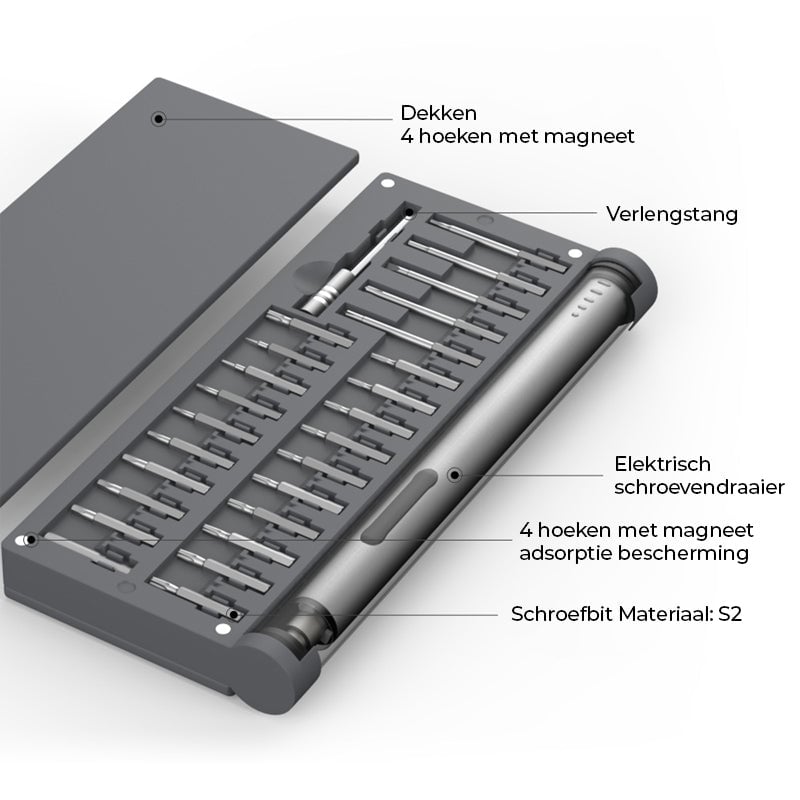 Dekken
4 hoeken met magneet

Verlengstang

Elektrisch
schroevendraaier

4 hoeken met magneet
adsorptie bescherming

Schroefbit Materiaal: S2