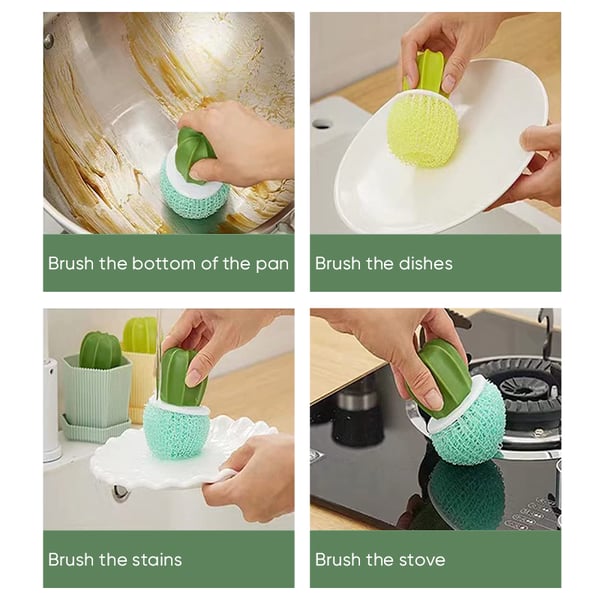 Brush the bottom of the pan

Brush the dishes

Brush the stains

Brush the stove