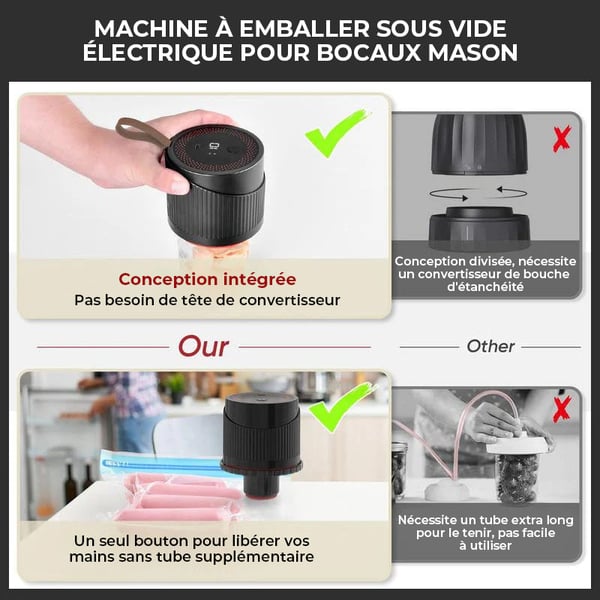 MACHINE À EMBALLER SOUS VIDE ÉLECTRIQUE POUR BOCAUX MASON

Conception intégrée
Pas besoin de tête de convertisseur

Conception divisée, nécessite un convertisseur de bouche d'étanchéité

Our

Other

Un seul bouton pour libérer vos mains sans tube supplémentaire

Nécessite un tube extra long pour le tenir, pas facile à utiliser