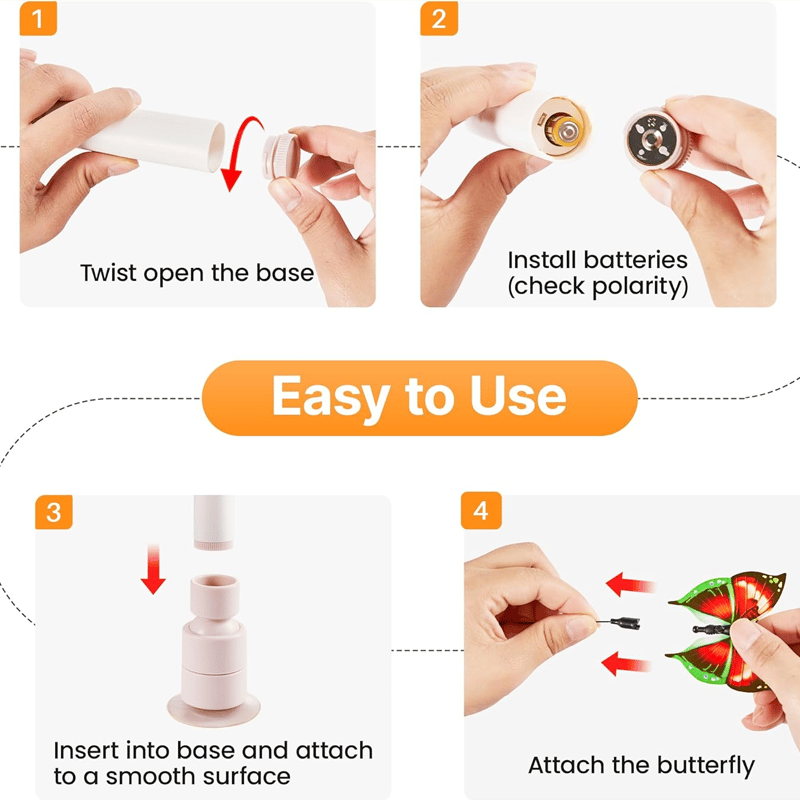 1

Twist open the base

2

Install batteries (check polarity)

Easy to Use

3

Insert into base and attach to a smooth surface

4

Attach the butterfly