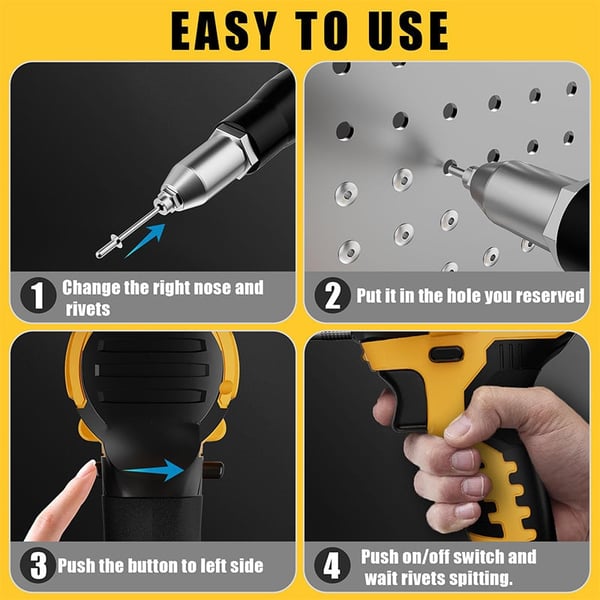 EASY TO USE

1 Change the right nose and rivets

2 Put it in the hole you reserved

3 Push the button to left side

4 Push on/off switch and wait rivets spitting.