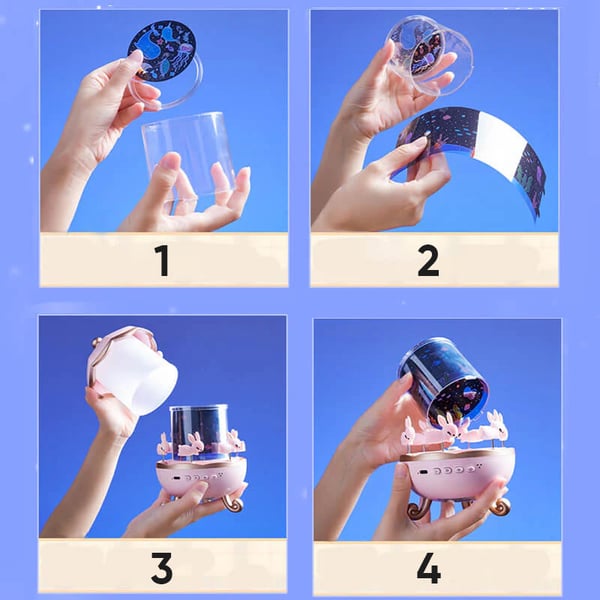 1

2

3

4