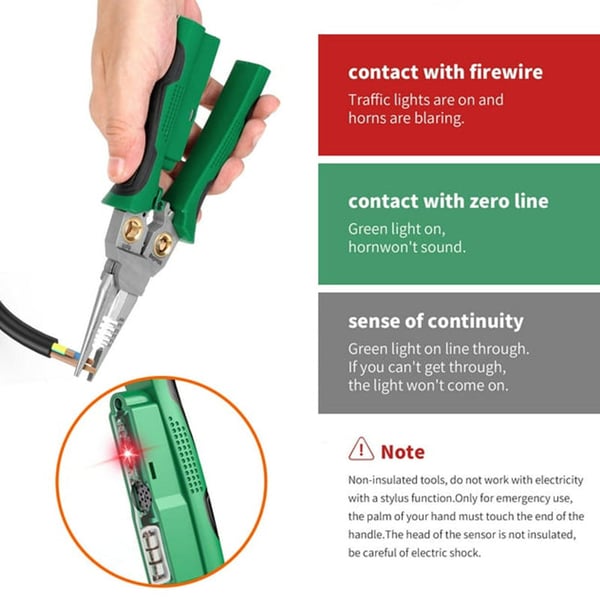 contact with firewire
Traffic lights are on and horns are blaring.

contact with zero line
Green light on, hornwon't sound.

sense of continuity
Green light on line through. If you can't get through, the light won't come on.

Note
Non-insulated tools, do not work with electricity with a stylus function.Only for emergency use, the palm of your hand must touch the end of the handle.The head of the sensor is not insulated, be careful of electric shock.