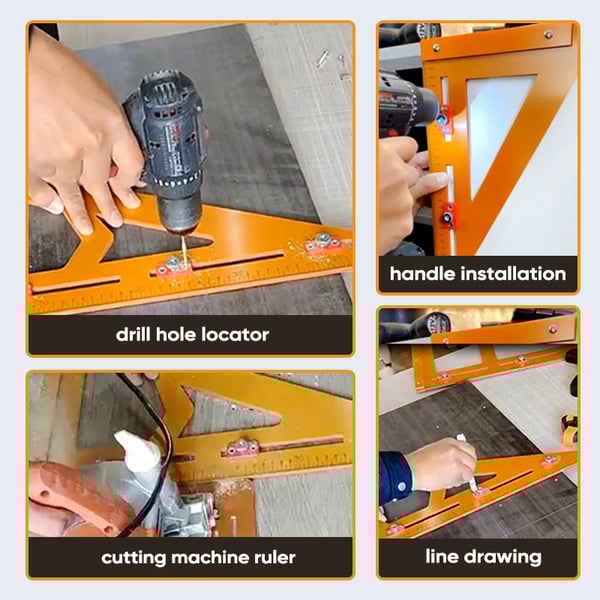 drill hole locator

handle installation

cutting machine ruler

line drawing