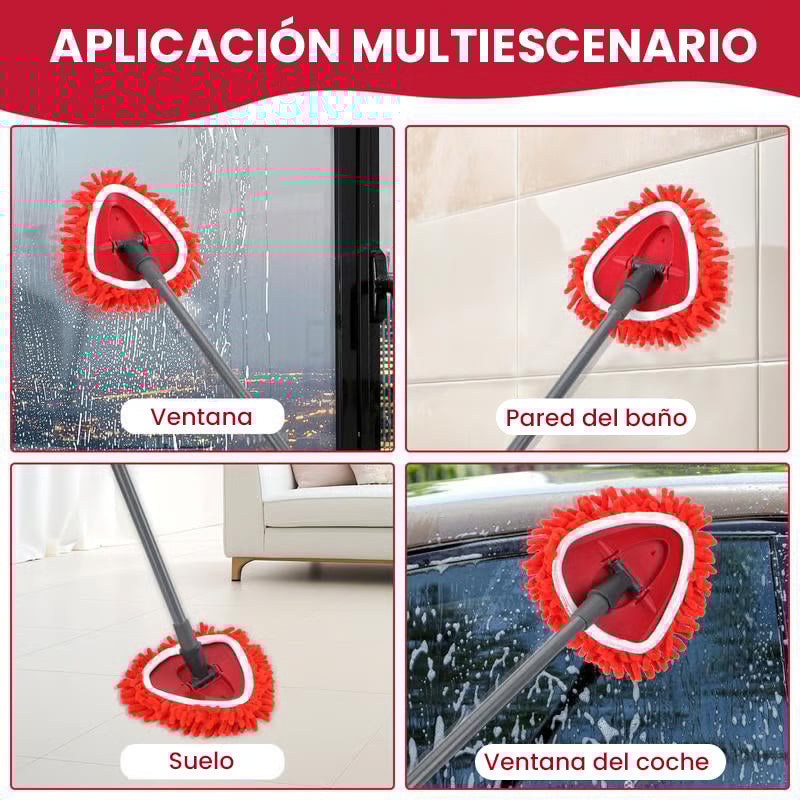 APLICACIÓN MULTIESCENARIO

Ventana

Pared del baño

Suelo

Ventana del coche