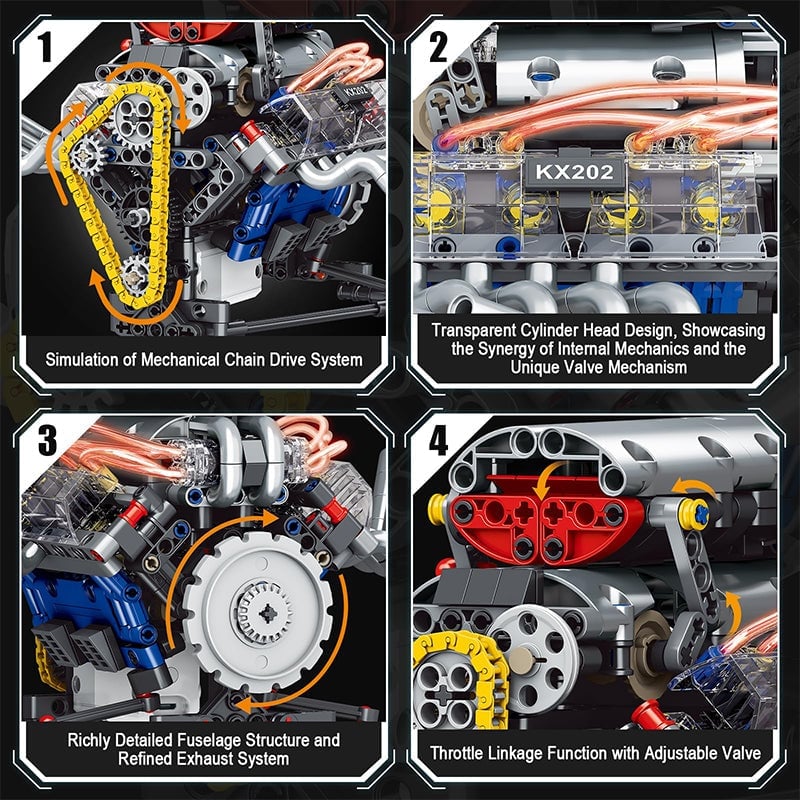 1

KX202

Simulation of Mechanical Chain Drive System

2

KX202

Transparent Cylinder Head Design, Showcasing the Synergy of Internal Mechanics and the Unique Valve Mechanism

3

Richly Detailed Fuselage Structure and Refined Exhaust System

4

Throttle Linkage Function with Adjustable Valve