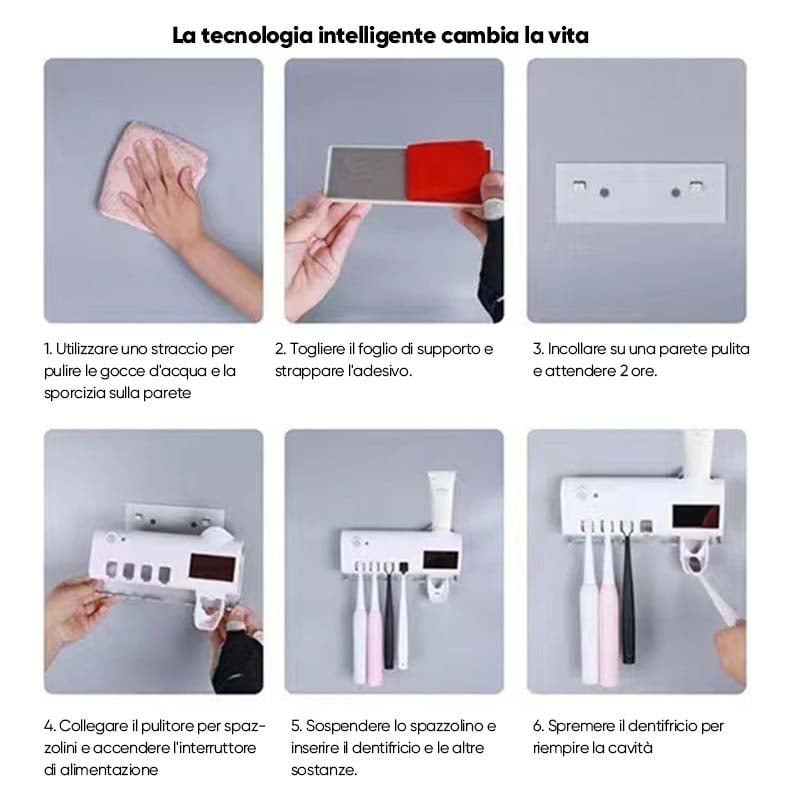 La tecnologia intelligente cambia la vita

1. Utilizzare uno straccio per pulire le gocce d'acqua e la sporcizia sulla parete

2. Togliere il foglio di supporto e strappare l'adesivo.

3. Incollare su una parete pulita e attendere 2 ore.

4. Collegare il pulitore per spazzolini e accendere l'interruttore di alimentazione

5. Sospendere lo spazzolino e inserire il dentifricio e le altre sostanze.

6. Spremere il dentifricio per riempire la cavità