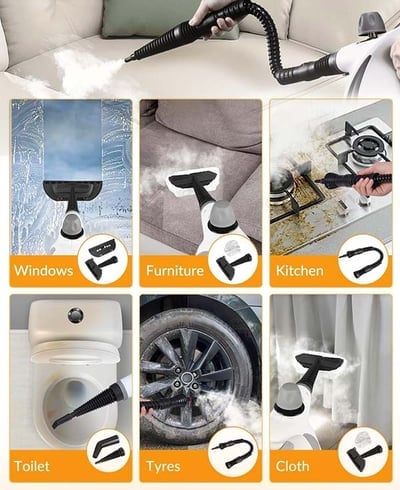 Windows

Furniture

Kitchen

Toilet

Tyres

Cloth