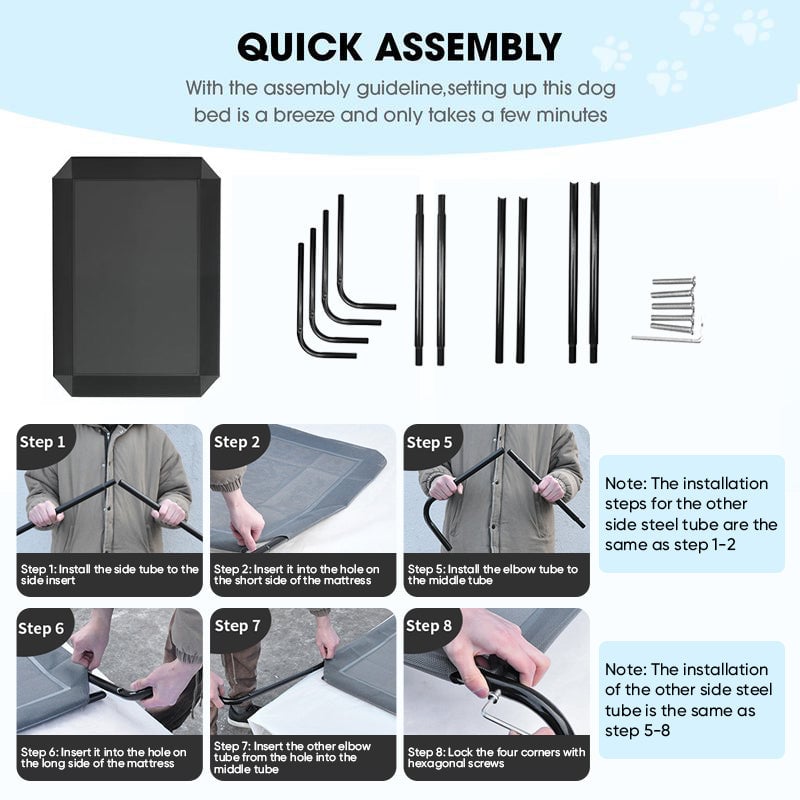 QUICK ASSEMBLY

With the assembly guideline,setting up this dog bed is a breeze and only takes a few minutes

Step 1

Step 1: Install the side tube to the side insert

Step 2

Step 2: Insert it into the hole on the short side of the mattress

Step 5

Step 5: Install the elbow tube to the middle tube

Note: The installation steps for the other side steel tube are the same as step 1-2

Step 6

Step 6: Insert it into the hole on the long side of the mattress

Step 7

Step 7: Insert the other elbow tube from the hole into the middle tube

Step 8

Step 8: Lock the four corners with hexagonal screws

Note: The installation of the other side steel tube is the same as step 5-8