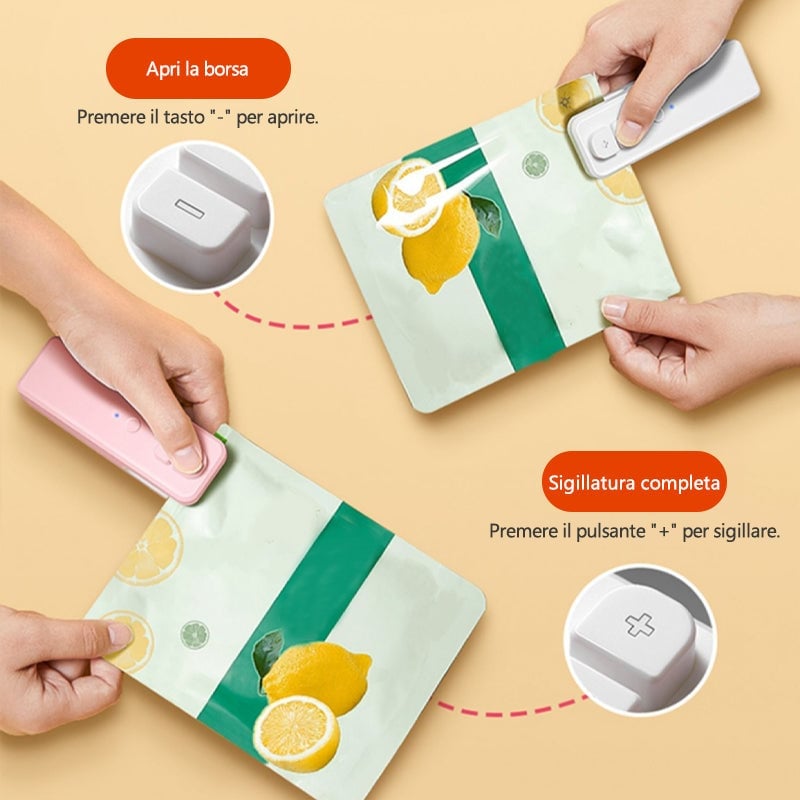 Apri la borsa
Premere il tasto "-" per aprire.

Sigillatura completa
Premere il pulsante "+" per sigillare.