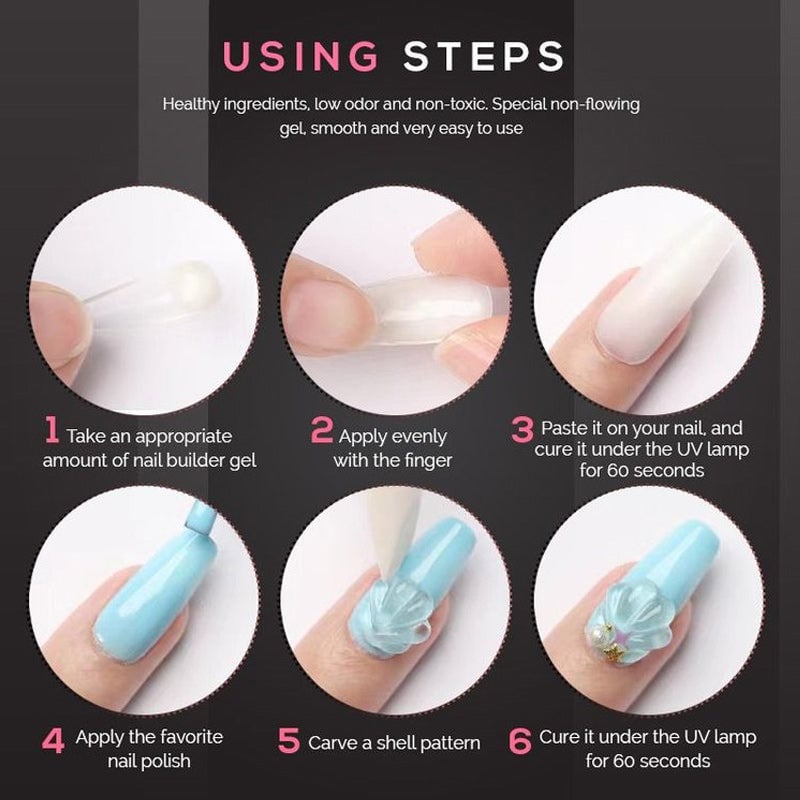 USING STEPS

Healthy ingredients, low odor and non-toxic. Special non-flowing gel, smooth and very easy to use

1 Take an appropriate amount of nail builder gel

2 Apply evenly with the finger

3 Paste it on your nail, and cure it under the UV lamp for 60 seconds

4 Apply the favorite nail polish

5 Carve a shell pattern

6 Cure it under the UV lamp for 60 seconds