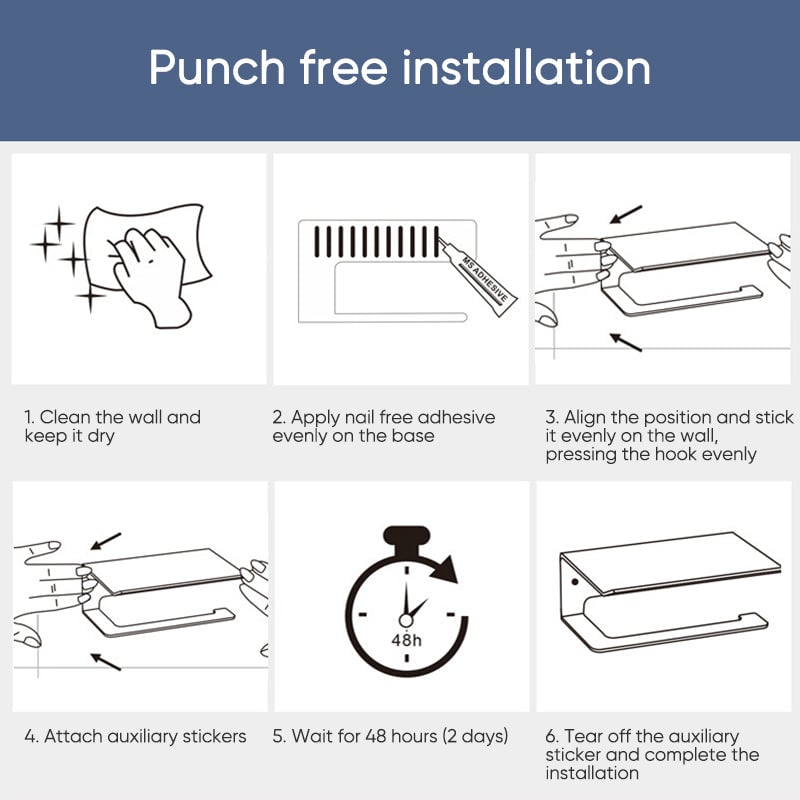 Punch free installation

MS ADHESIVE

1. Clean the wall and keep it dry

2. Apply nail free adhesive evenly on the base

3. Align the position and stick it evenly on the wall, pressing the hook evenly

48h

4. Attach auxiliary stickers

5. Wait for 48 hours (2 days)

6. Tear off the auxiliary sticker and complete the installation