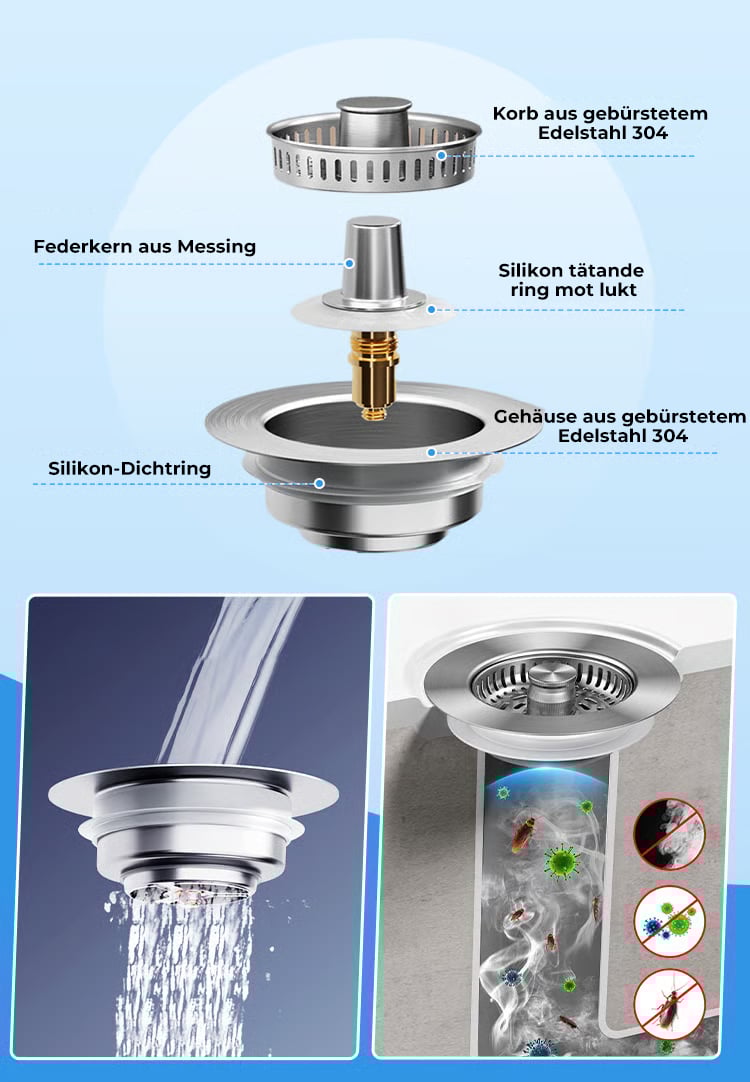 Korb aus gebürstetem Edelstahl 304

Federkern aus Messing

Silikon tätande ring mot lukt

Gehäuse aus gebürstetem Edelstahl 304

Silikon-Dichtring