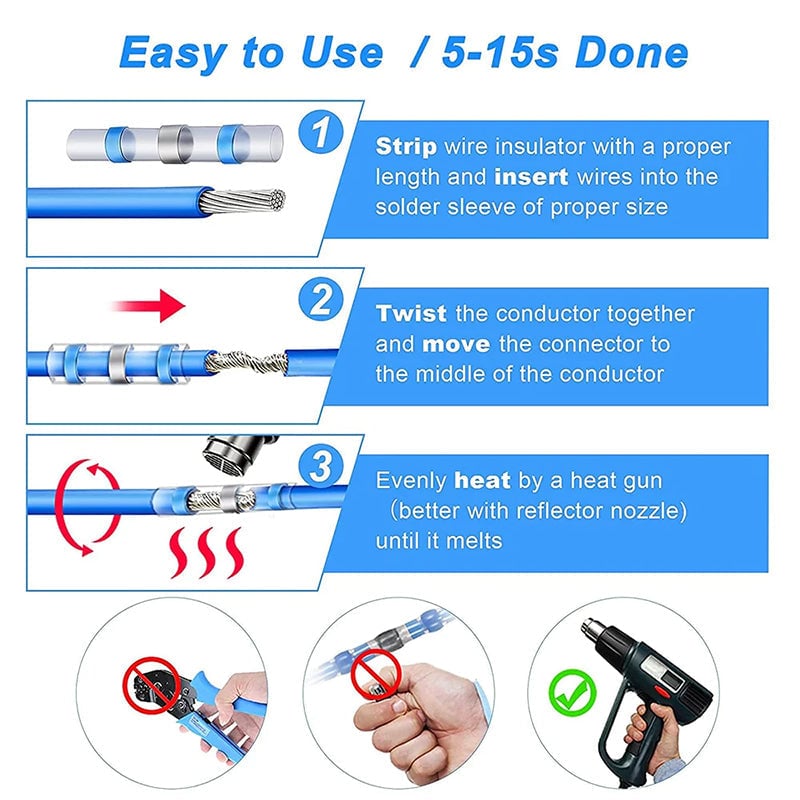 Easy to Use / 5-15s Done

1

Strip wire insulator with a proper length and insert wires into the solder sleeve of proper size

2

Twist the conductor together and move the connector to the middle of the conductor

3

Evenly heat by a heat gun (better with reflector nozzle) until it melts