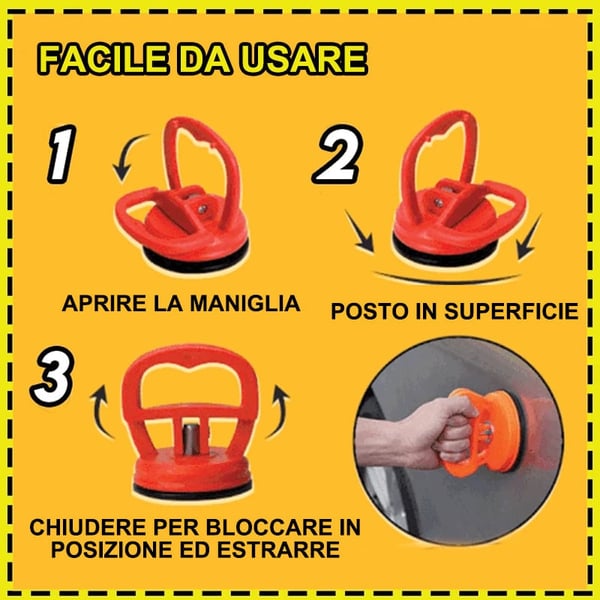 FACILE DA USARE

1

APRIRE LA MANIGLIA

2

POSTO IN SUPERFICIE

3

CHIUDERE PER BLOCCARE IN POSIZIONE ED ESTRARRE