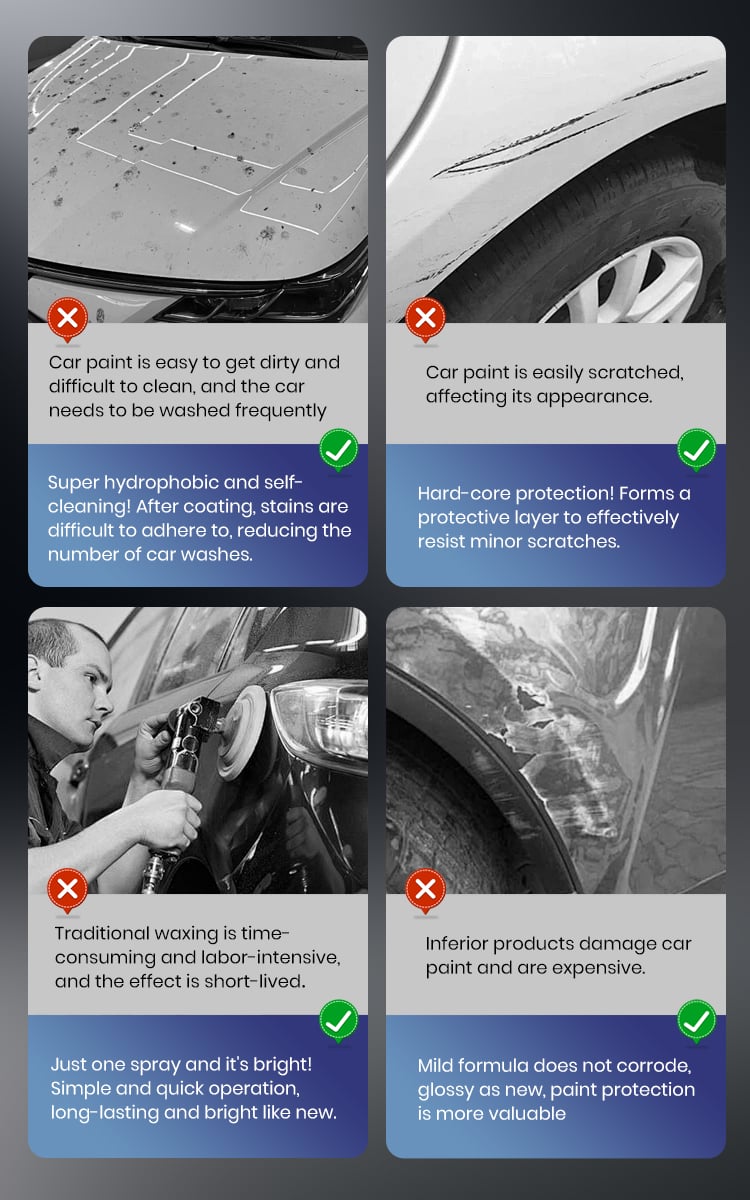 Car paint is easy to get dirty and difficult to clean, and the car needs to be washed frequently

Super hydrophobic and self-cleaning! After coating, stains are difficult to adhere to, reducing the number of car washes.

Car paint is easily scratched, affecting its appearance.

Hard-core protection! Forms a protective layer to effectively resist minor scratches.

Traditional waxing is time-consuming and labor-intensive, and the effect is short-lived.

Just one spray and it's bright! Simple and quick operation, long-lasting and bright like new.

Inferior products damage car paint and are expensive.

Mild formula does not corrode, glossy as new, paint protection is more valuable