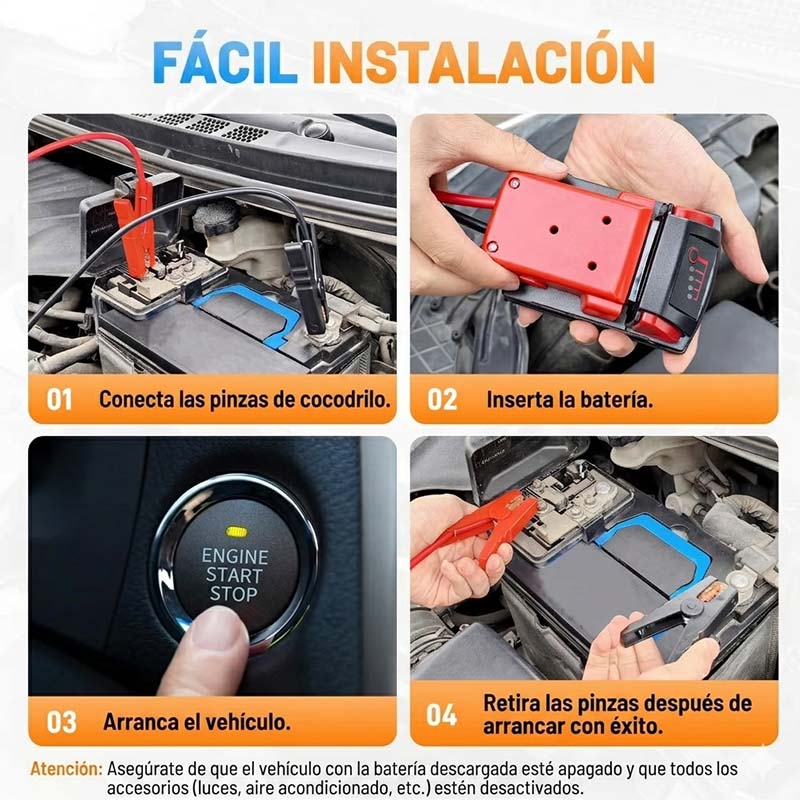 FÁCIL INSTALACIÓN

01 Conecta las pinzas de cocodrilo.

02 Inserta la batería.

ENGINE START STOP

03 Arranca el vehículo.

04 Retira las pinzas después de arrancar con éxito.

Atención: Asegúrate de que el vehículo con la batería descargada esté apagado y que todos los accesorios (luces, aire acondicionado, etc.) estén desactivados.