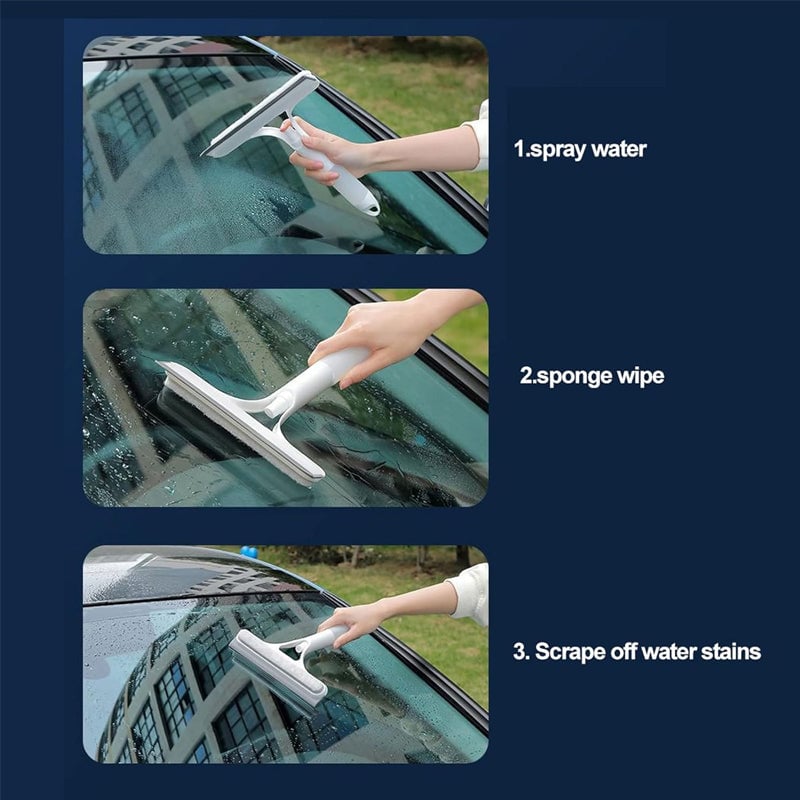 1.spray water

2.sponge wipe

3. Scrape off water stains