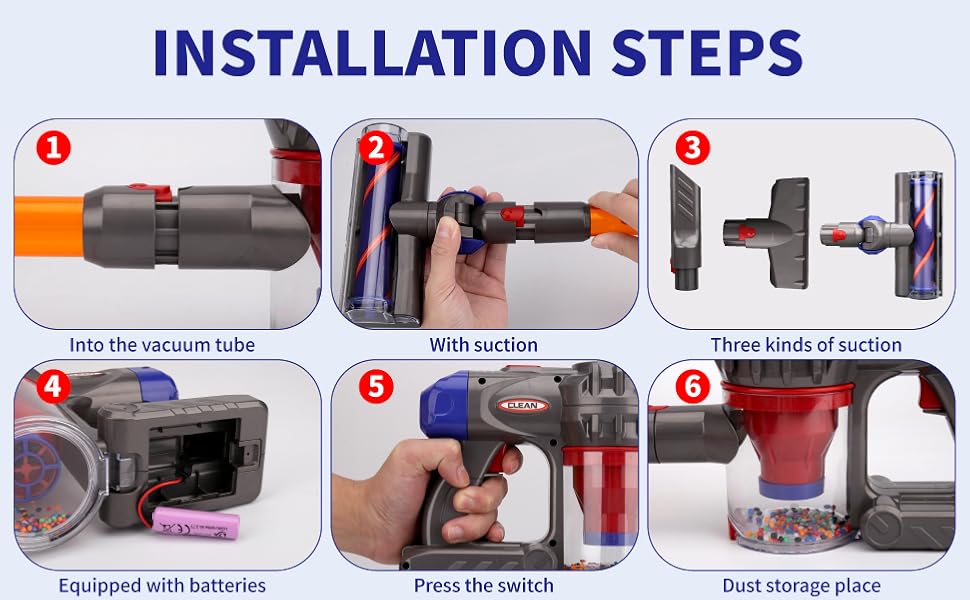 INSTALLATION STEPS

1
Into the vacuum tube

2
With suction

3
Three kinds of suction

4
Equipped with batteries

5
CLEAN
Press the switch

6
Dust storage place