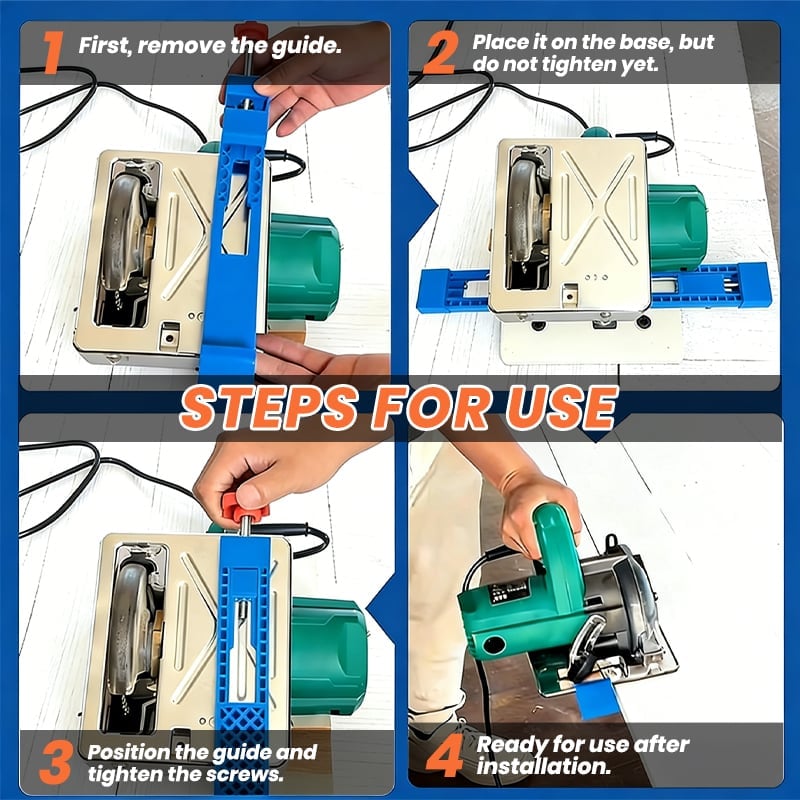 1 First, remove the guide.

2 Place it on the base, but do not tighten yet.

STEPS FOR USE

3 Position the guide and tighten the screws.

4 Ready for use after installation.