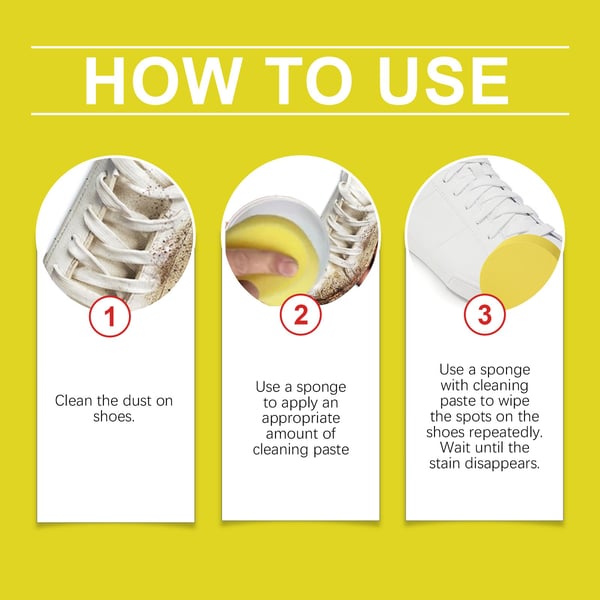 HOW TO USE

1

Clean the dust on shoes.

2

Use a sponge to apply an appropriate amount of cleaning paste

3

Use a sponge with cleaning paste to wipe the spots on the shoes repeatedly. Wait until the stain disappears.