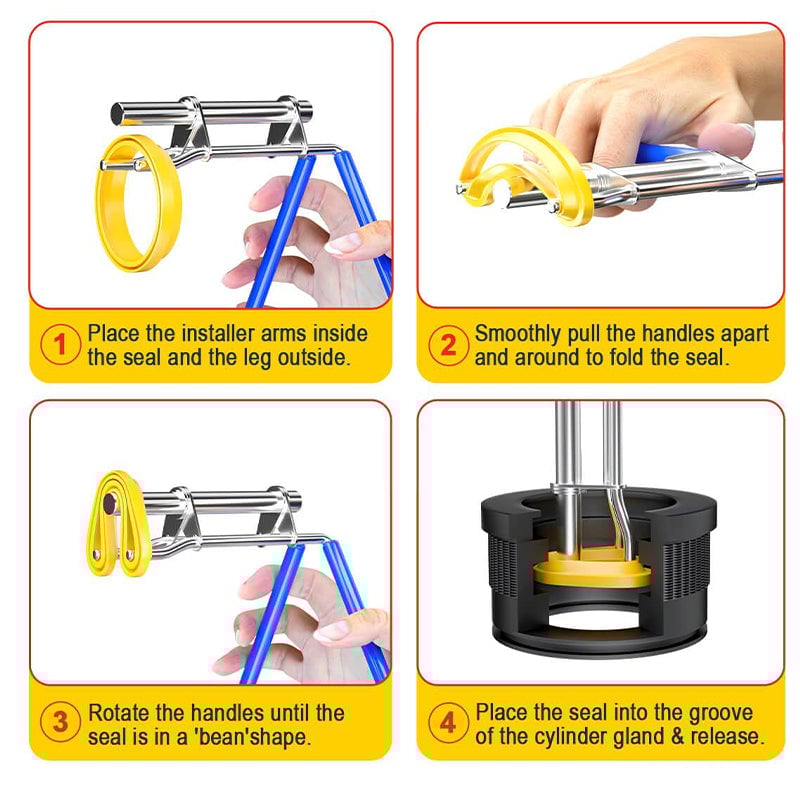 1 Place the installer arms inside the seal and the leg outside.

2 Smoothly pull the handles apart and around to fold the seal.

3 Rotate the handles until the seal is in a 'bean'shape.

4 Place the seal into the groove of the cylinder gland & release.