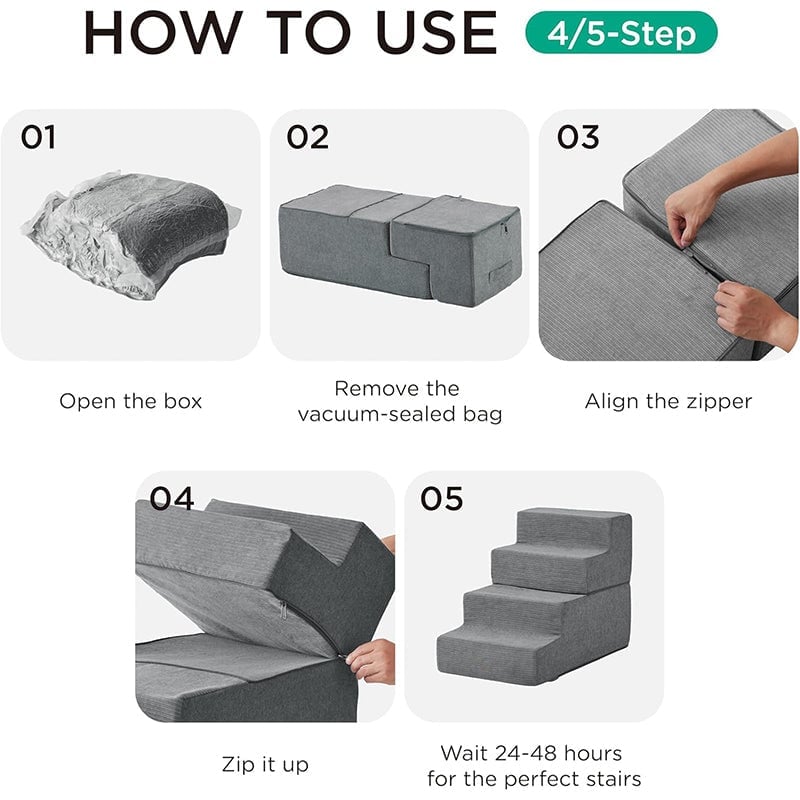 HOW TO USE 4/5-Step

01

Open the box

02

Remove the vacuum-sealed bag

03

Align the zipper

04

Zip it up

05

Wait 24-48 hours for the perfect stairs