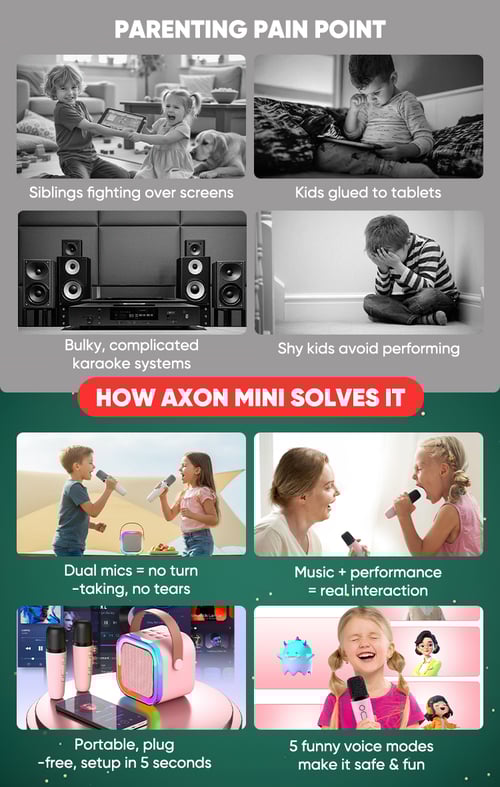 PARENTING PAIN POINT

Siblings fighting over screens

Kids glued to tablets

Bulky, complicated karaoke systems

Shy kids avoid performing

HOW AXON MINI SOLVES IT

Dual mics = no turn -taking, no tears

Music + performance = real interaction

Portable, plug -free, setup in 5 seconds

5 funny voice modes make it safe & fun