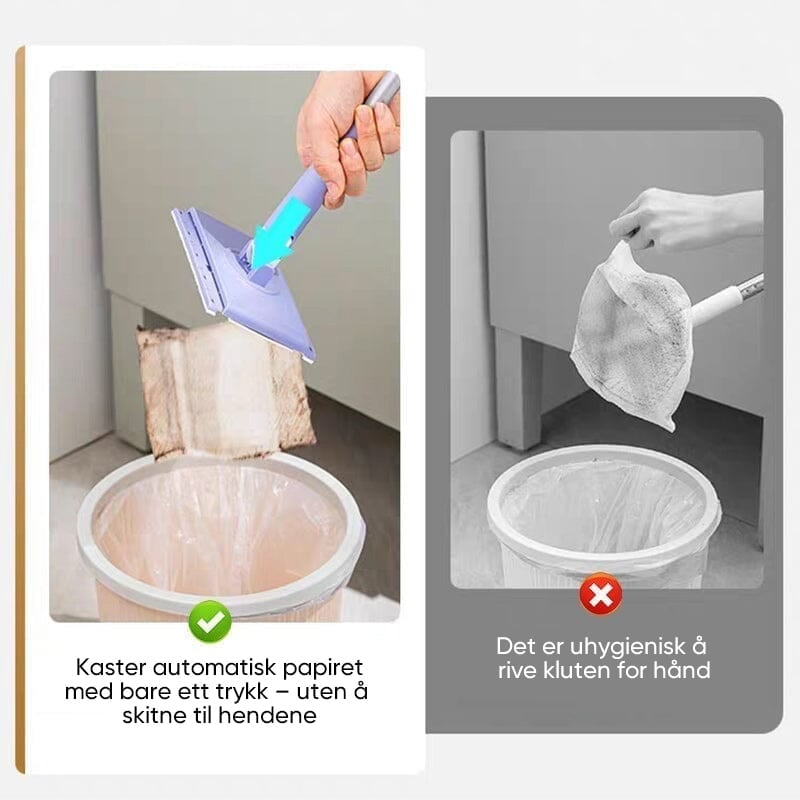 Kaster automatisk papiret med bare ett trykk – uten å skitne til hendene

Det er uhygienisk å rive kluten for hånd