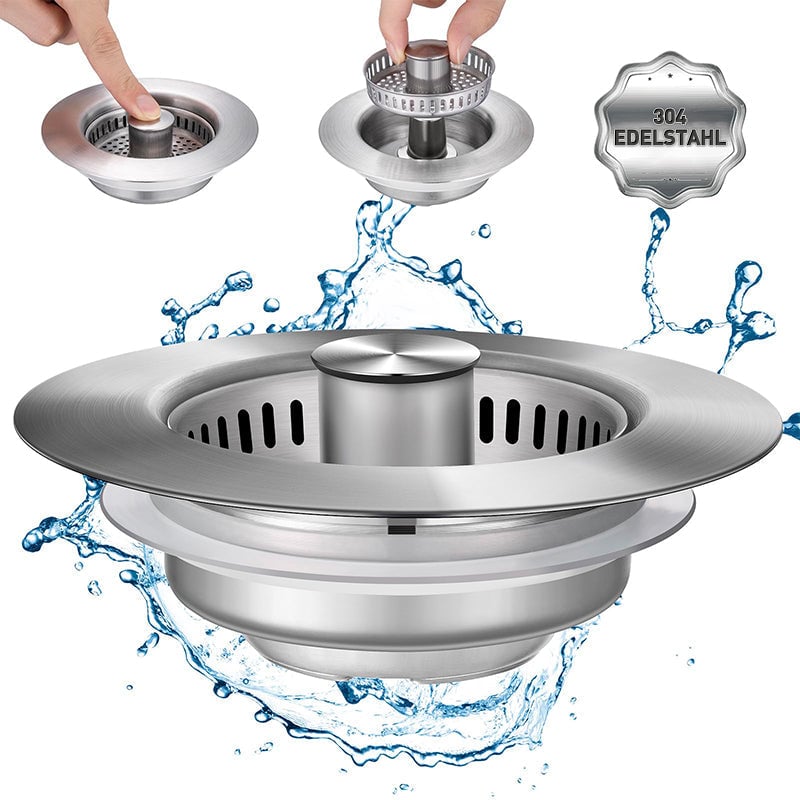 304
EDELSTAHL