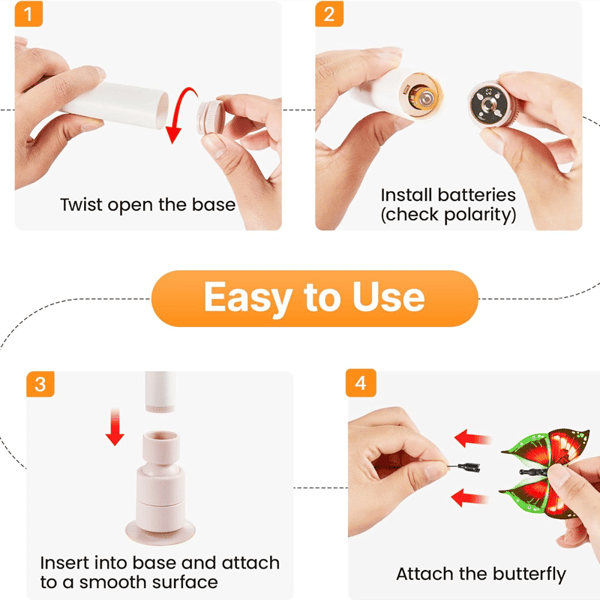 1

Twist open the base

2

Install batteries (check polarity)

Easy to Use

3

Insert into base and attach to a smooth surface

4

Attach the butterfly