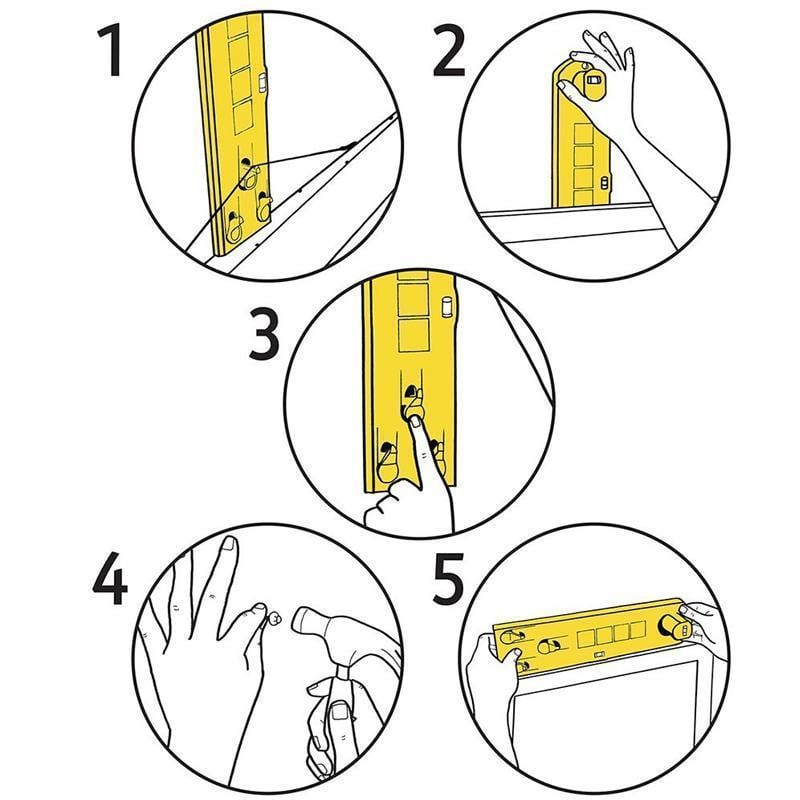 1

2

3

4

5