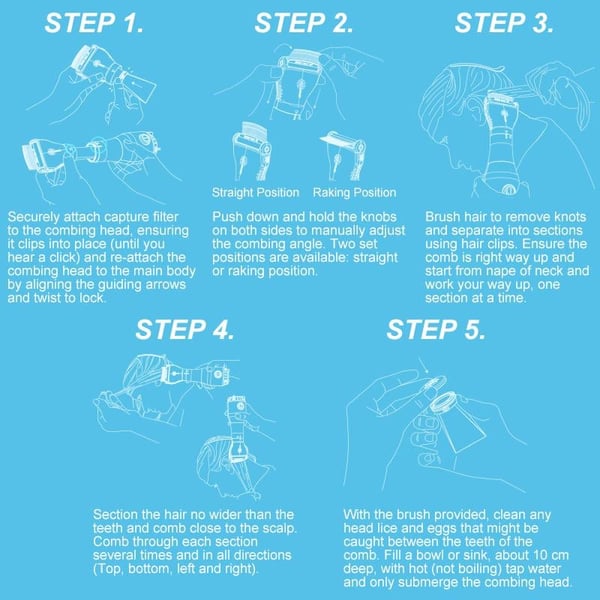 STEP 1.

Securely attach capture filter to the combing head, ensuring it clips into place (until you hear a click) and re-attach the combing head to the main body by aligning the guiding arrows and twist to lock.

STEP 2.

Straight Position Raking Position

Push down and hold the knobs on both sides to manually adjust the combing angle. Two set positions are available: straight or raking position.

STEP 3.

Brush hair to remove knots and separate into sections using hair clips. Ensure the comb is right way up and start from nape of neck and work your way up, one section at a time.

STEP 4.

Section the hair no wider than the teeth and comb close to the scalp. Comb through each section several times and in all directions (Top, bottom, left and right).

STEP 5.

With the brush provided, clean any head lice and eggs that might be caught between the teeth of the comb. Fill a bowl or sink, about 10 cm deep, with hot (not boiling) tap water and only submerge the combing head.