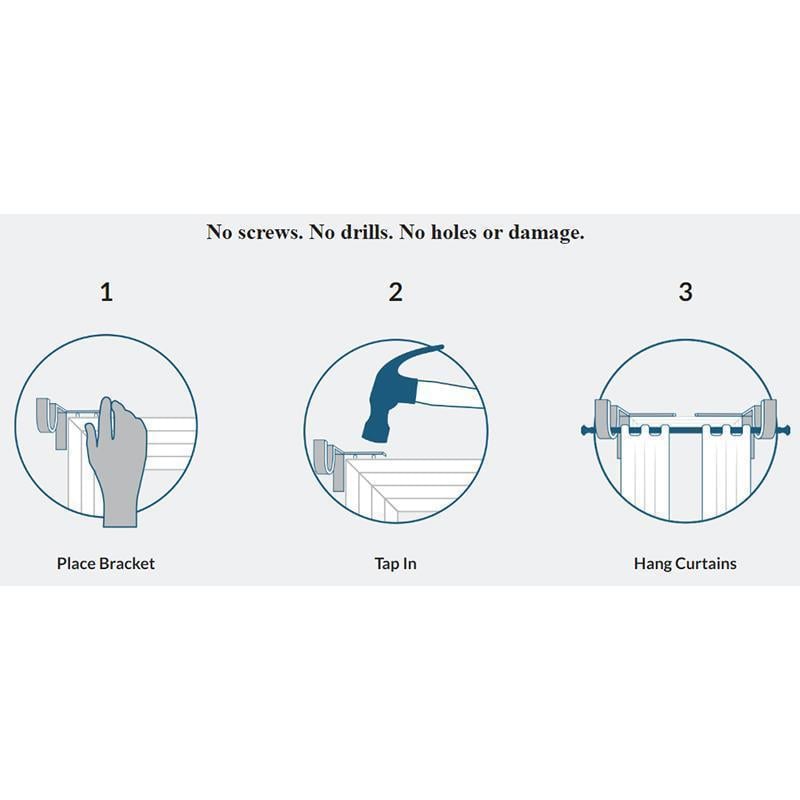 No screws. No drills. No holes or damage.

1

Place Bracket

2

Tap In

3

Hang Curtains