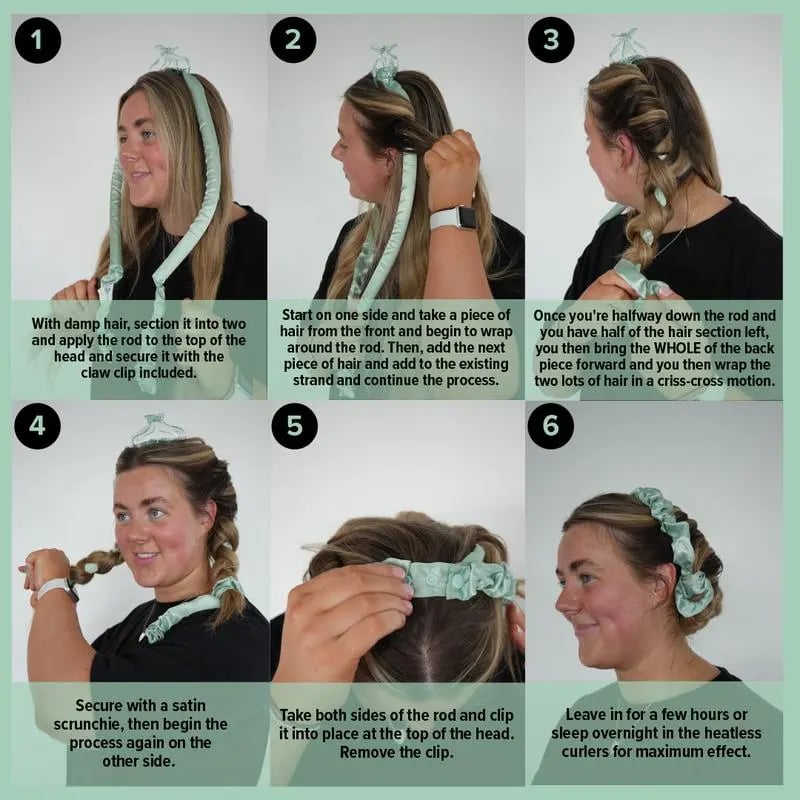 1

With damp hair, section it into two and apply the rod to the top of the head and secure it with the claw clip included.

2

Start on one side and take a piece of hair from the front and begin to wrap around the rod. Then, add the next piece of hair and add to the existing strand and continue the process.

3

Once you're halfway down the rod and you have half of the hair section left, you then bring the WHOLE of the back piece forward and you then wrap the two lots of hair in a criss-cross motion.

4

Secure with a satin scrunchie, then begin the process again on the other side.

5

Take both sides of the rod and clip it into place at the top of the head. Remove the clip.

6

Leave in for a few hours or sleep overnight in the heatless curlers for maximum effect.