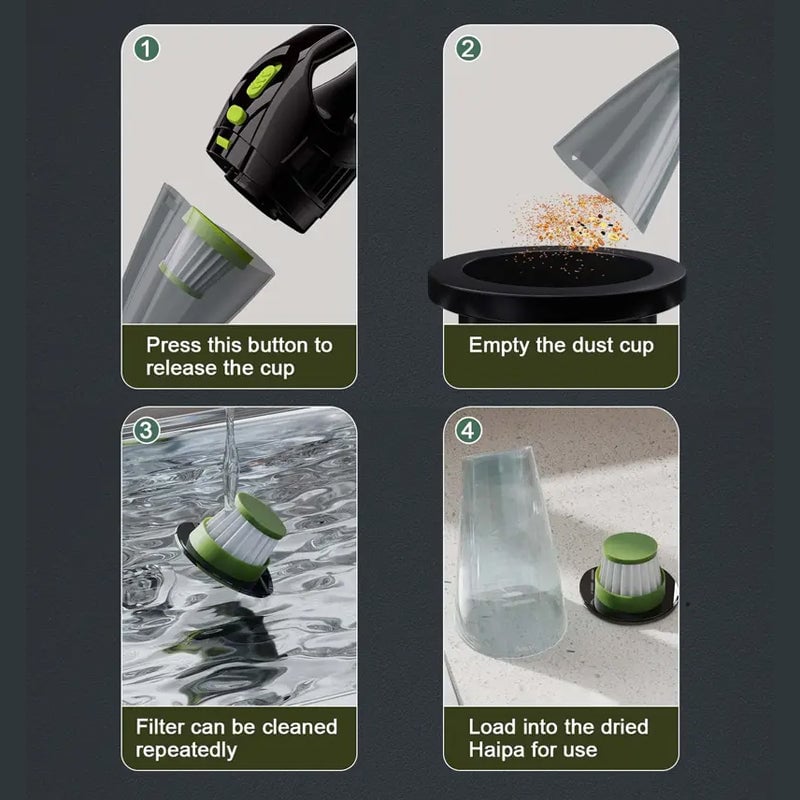 1

Press this button to release the cup

2

Empty the dust cup

3

Filter can be cleaned repeatedly

4

Load into the dried Haipa for use