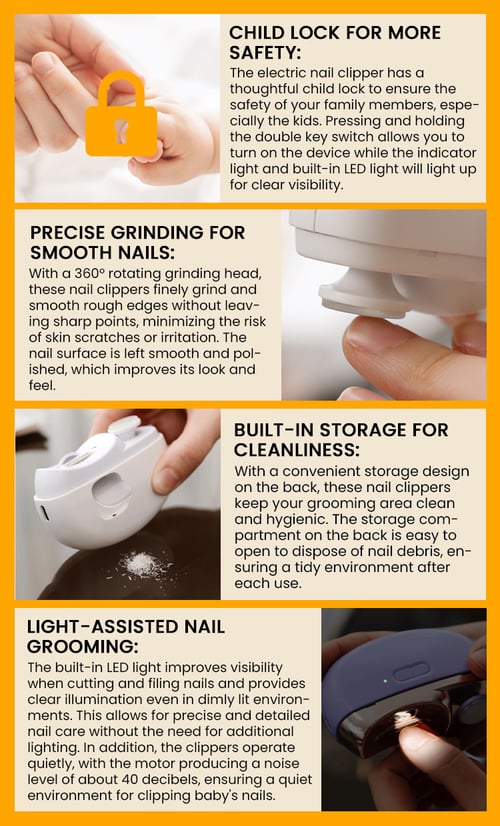 CHILD LOCK FOR MORE SAFETY:

The electric nail clipper has a thoughtful child lock to ensure the safety of your family members, especially the kids. Pressing and holding the double key switch allows you to turn on the device while the indicator light and built-in LED light will light up for clear visibility.

PRECISE GRINDING FOR SMOOTH NAILS:

With a 360° rotating grinding head, these nail clippers finely grind and smooth rough edges without leaving sharp points, minimizing the risk of skin scratches or irritation. The nail surface is left smooth and polished, which improves its look and feel.

BUILT-IN STORAGE FOR CLEANLINESS:

With a convenient storage design on the back, these nail clippers keep your grooming area clean and hygienic. The storage compartment on the back is easy to open to dispose of nail debris, ensuring a tidy environment after each use.

LIGHT-ASSISTED NAIL GROOMING:

The built-in LED light improves visibility when cutting and filing nails and provides clear illumination even in dimly lit environments. This allows for precise and detailed nail care without the need for additional lighting. In addition, the clippers operate quietly, with the motor producing a noise level of about 40 decibels, ensuring a quiet environment for clipping baby's nails.