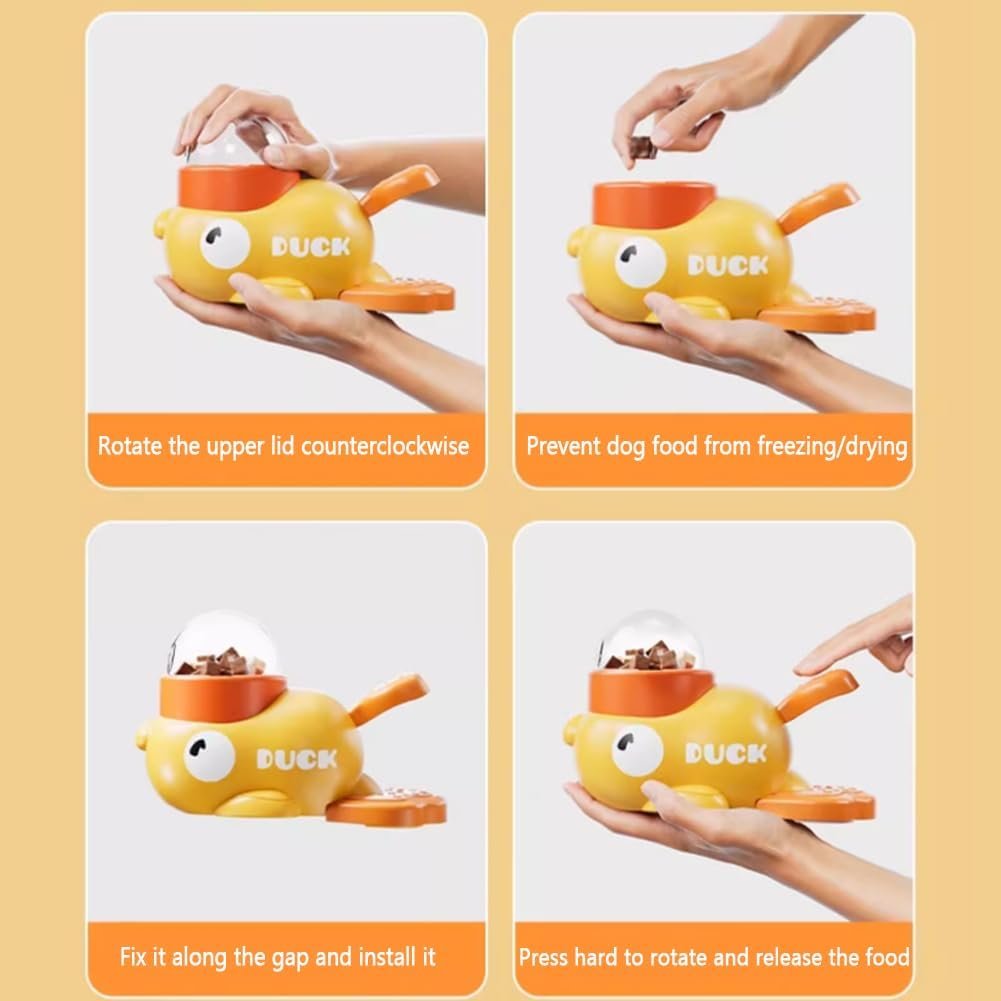 DUCK

Rotate the upper lid counterclockwise

DUCK

Prevent dog food from freezing/drying

DUCK

Fix it along the gap and install it

DUCK

Press hard to rotate and release the food