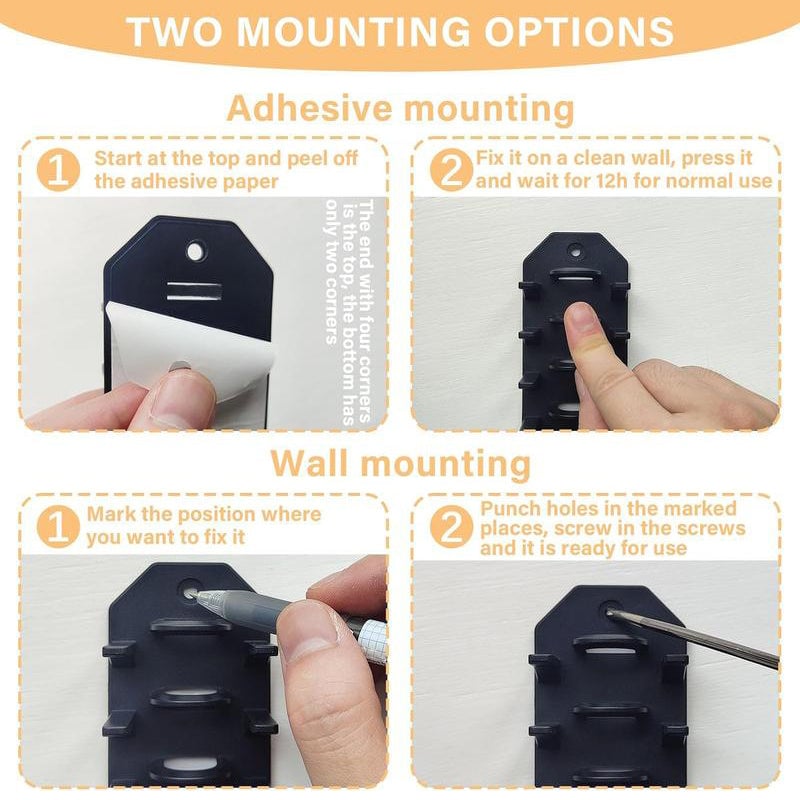 TWO MOUNTING OPTIONS

Adhesive mounting

1 Start at the top and peel off the adhesive paper

The end with four corners is the top, the bottom has only two corners

2 Fix it on a clean wall, press it and wait for 12h for normal use

Wall mounting

1 Mark the position where you want to fix it

2 Punch holes in the marked places, screw in the screws and it is ready for use