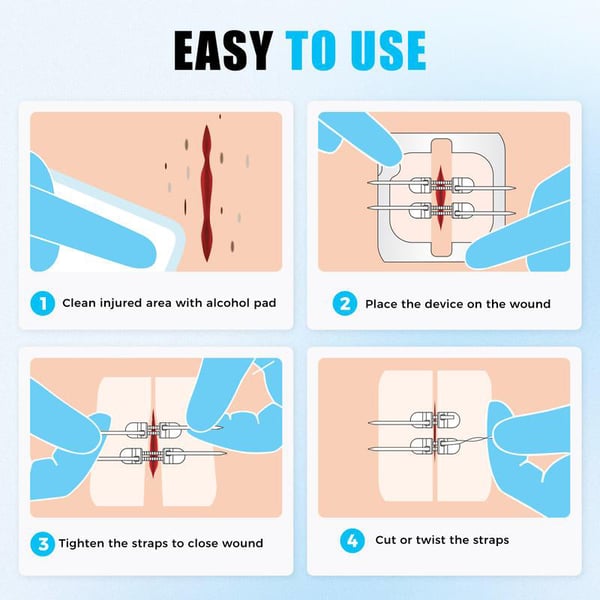 EASY TO USE

1 Clean injured area with alcohol pad

2 Place the device on the wound

3 Tighten the straps to close wound

4 Cut or twist the straps