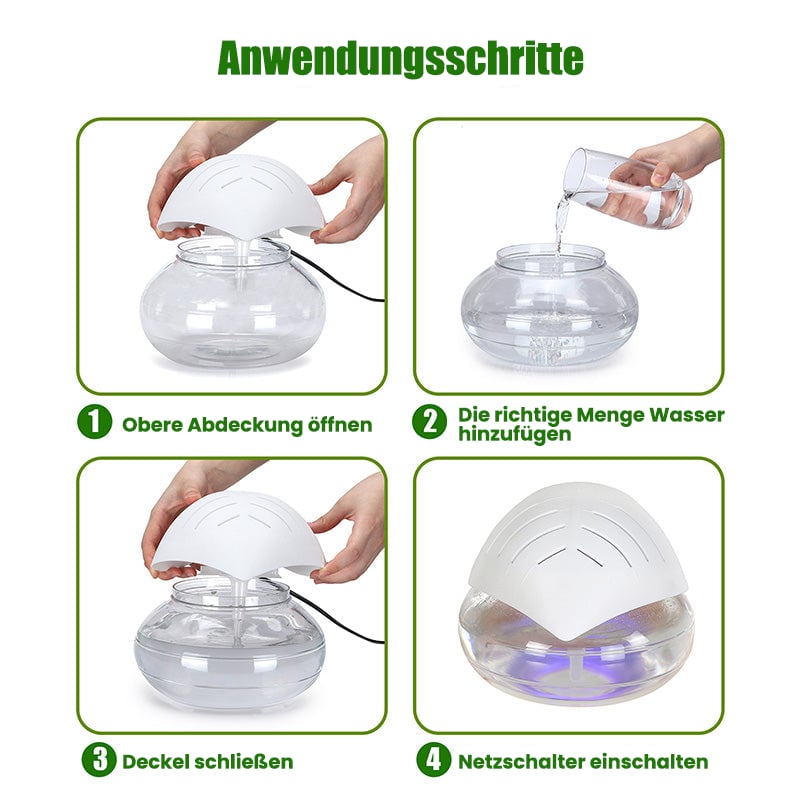 Anwendungsschritte

1 Obere Abdeckung öffnen

2 Die richtige Menge Wasser hinzufügen

3 Deckel schließen

4 Netzschalter einschalten