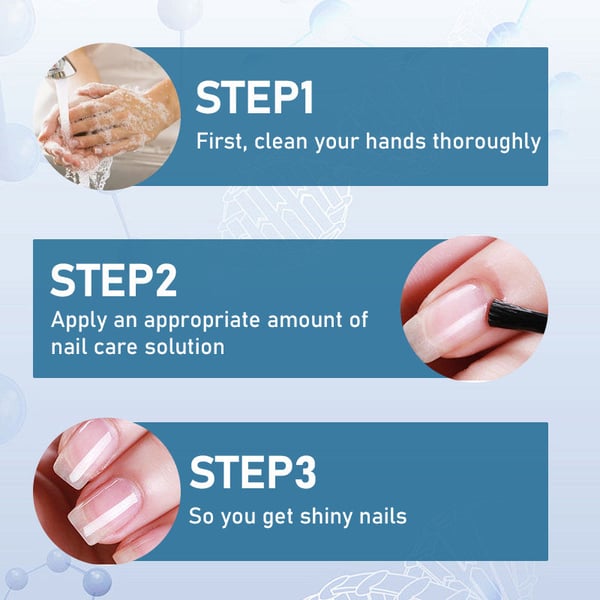 STEP1
First, clean your hands thoroughly

STEP2
Apply an appropriate amount of nail care solution

STEP3
So you get shiny nails