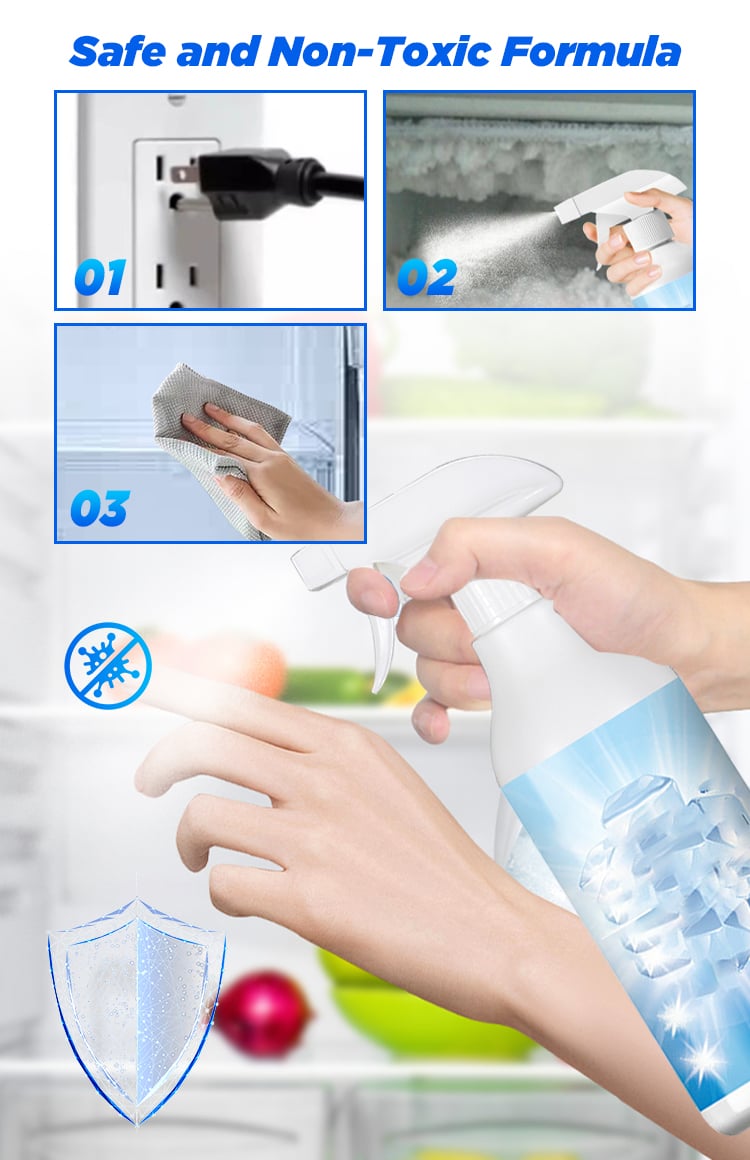 Safe and Non-Toxic Formula

01

02

03