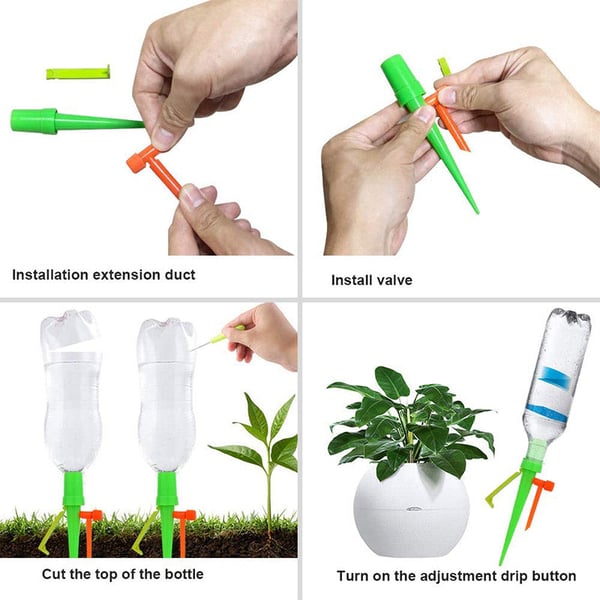 Installation extension duct

Install valve

Cut the top of the bottle

Turn on the adjustment drip button